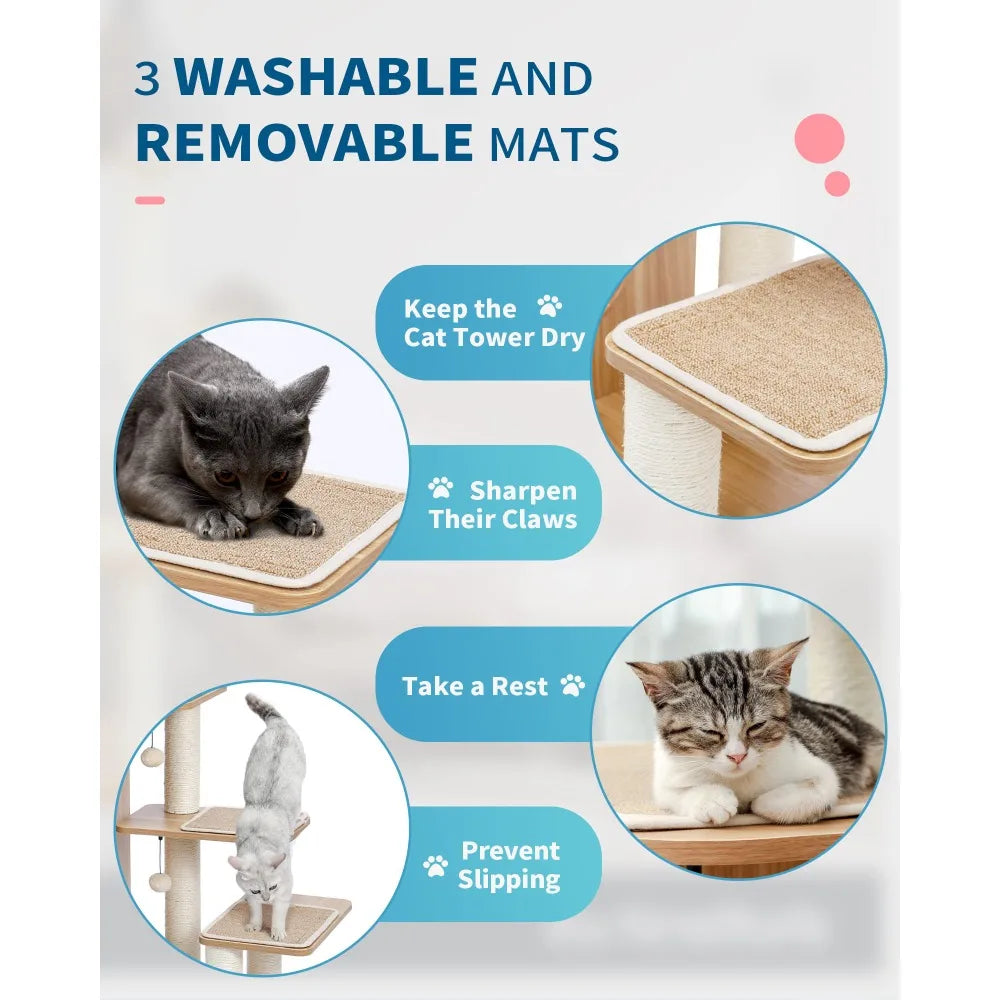 3 WASHABLE AND REMOVABLE MATS

Keep the Cat Tower Dry

Sharpen Their Claws

Take a Rest

Prevent Slipping