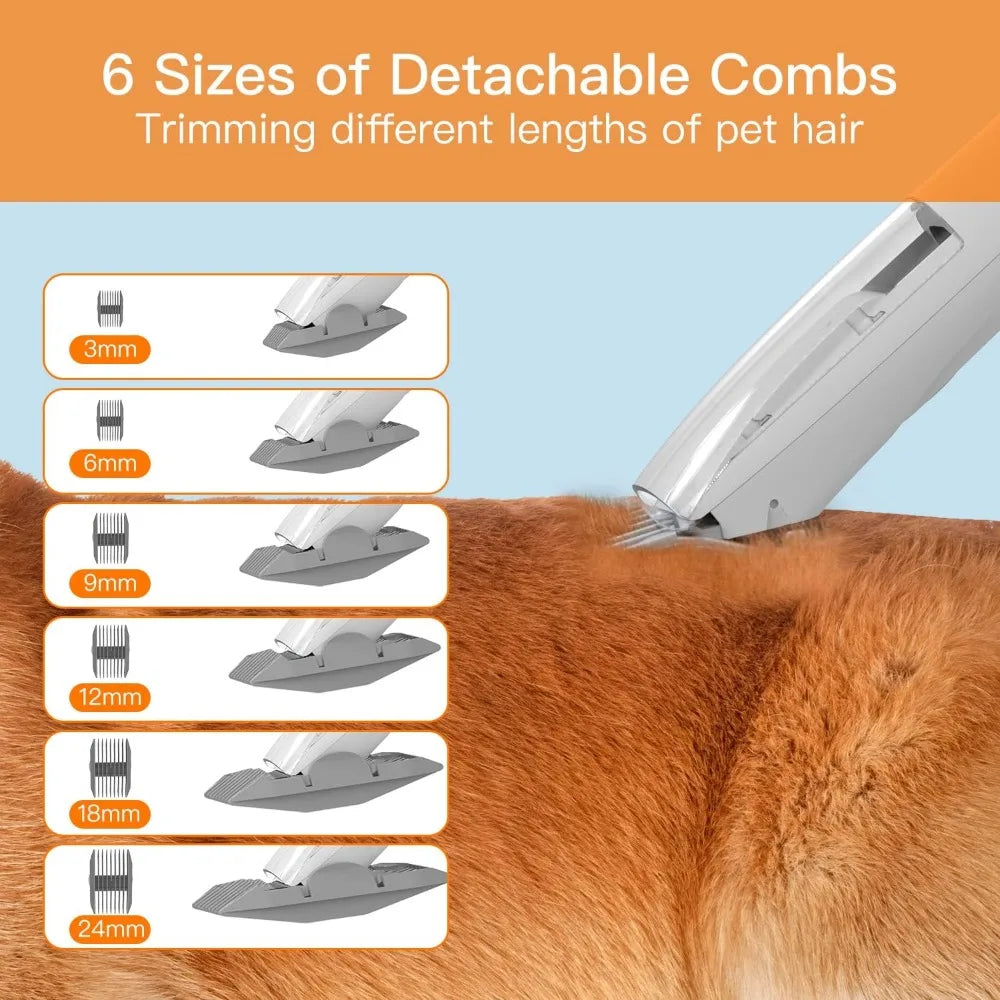 6 Sizes of Detachable Combs
Trimming different lengths of pet hair

3mm

6mm

9mm

12mm

18mm

24mm