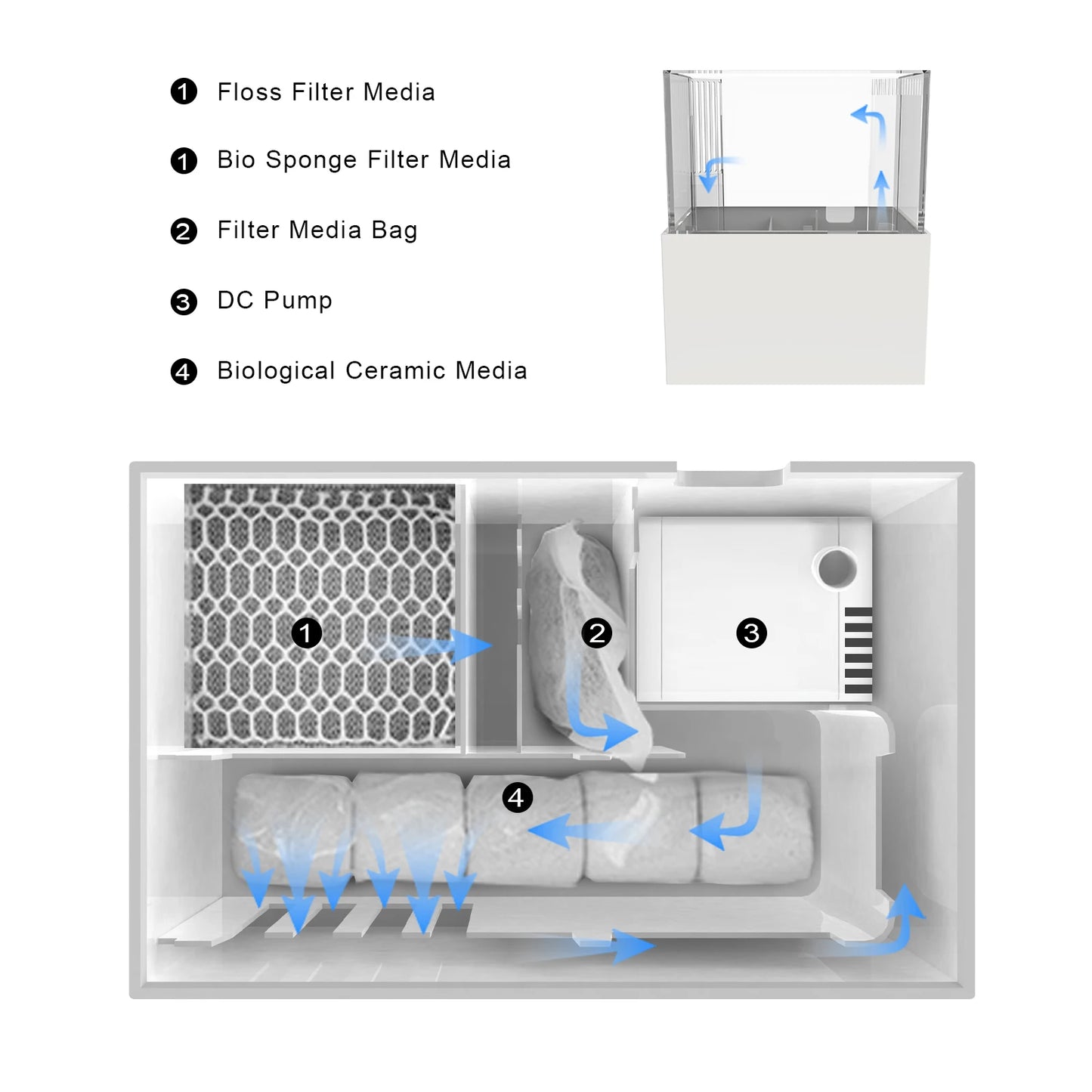 1 Floss Filter Media

1 Bio Sponge Filter Media

2 Filter Media Bag

3 DC Pump

4 Biological Ceramic Media

1

2

3

4